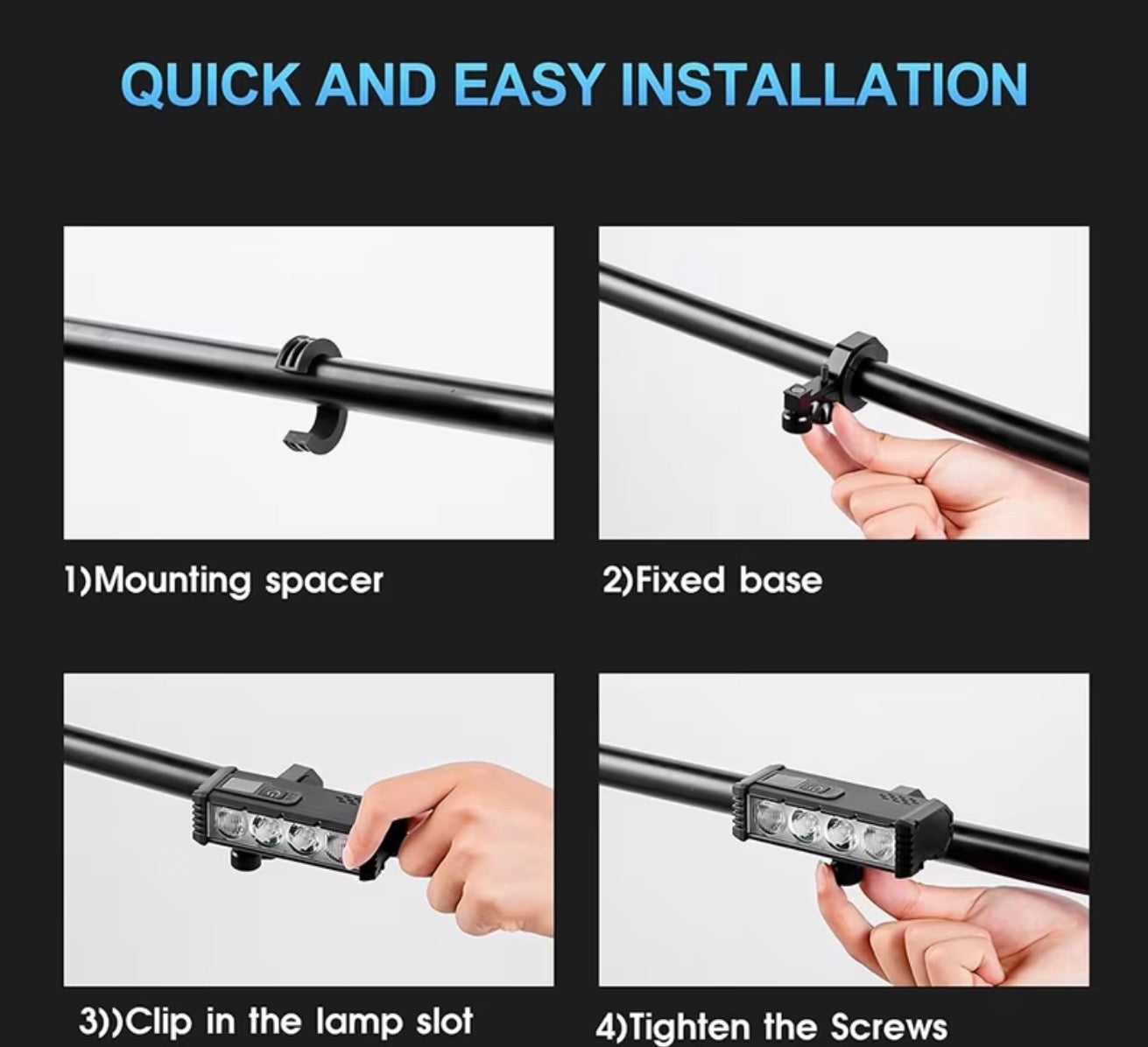 QUICK AND EASY INSTALLATION

1)Mounting spacer

2)Fixed base

3))Clip in the lamp slot

4)Tighten the Screws